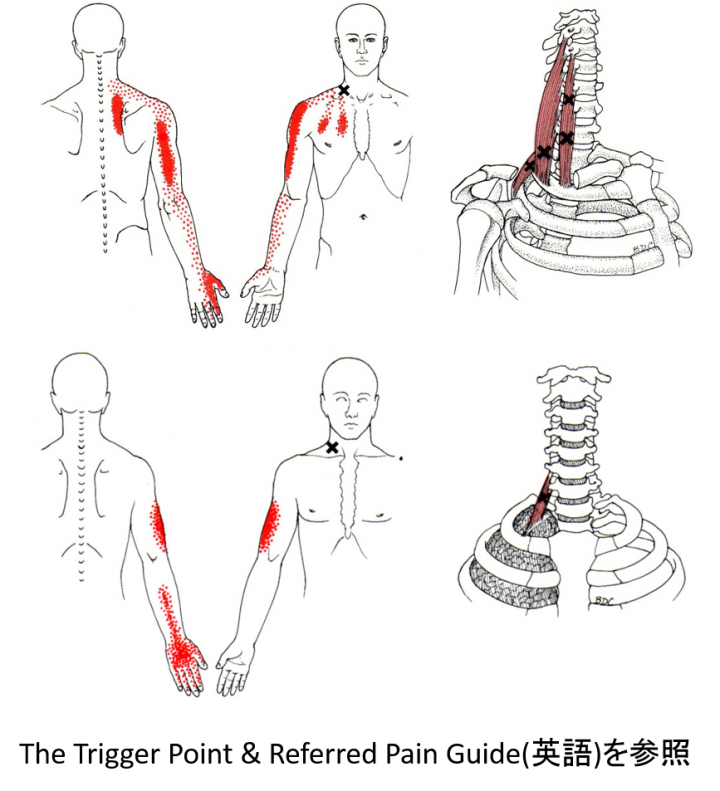 BDC

BDC

The Trigger Point & Referred Pain Guide(英語)を参照