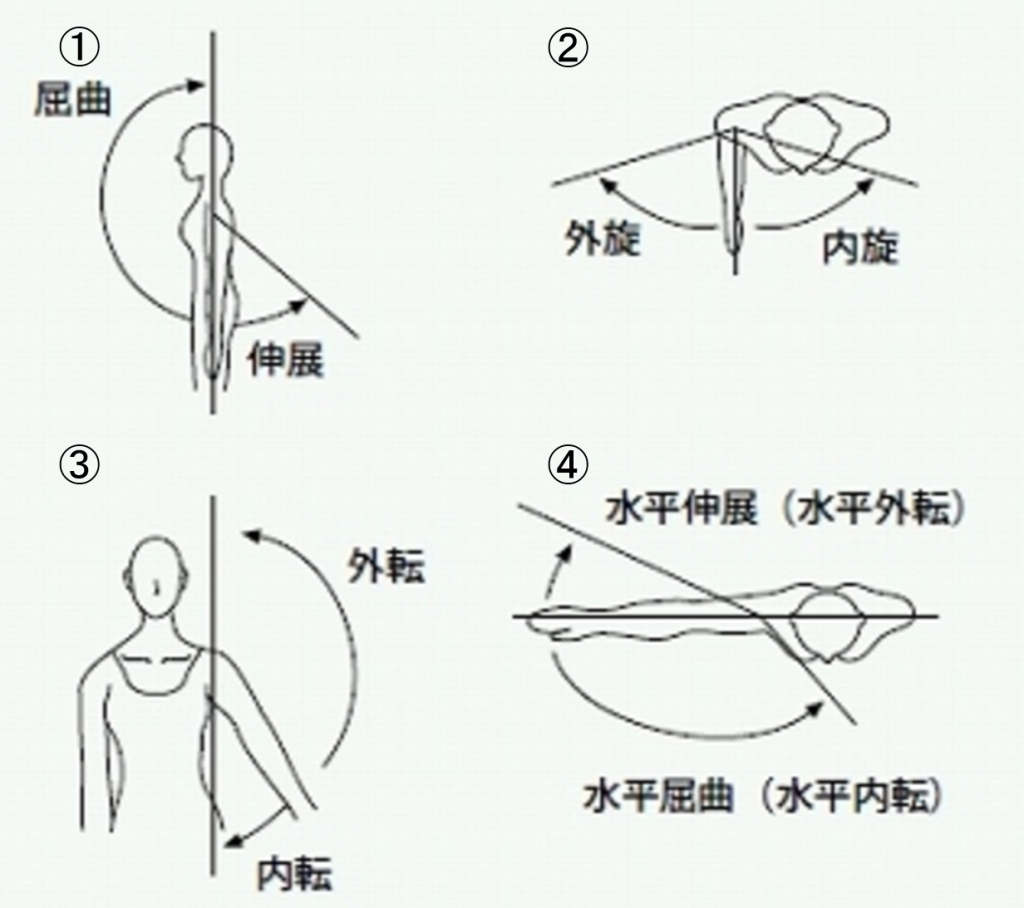 ①
屈曲
伸展

②
外旋
内旋

③
外転
内転

④
水平伸展（水平外転）
水平屈曲（水平内転）